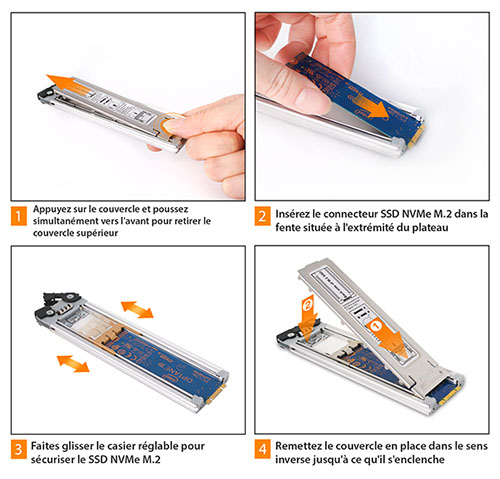 1 Appuyez sur le couvercle et poussez simultanément vers l'avant pour retirer le couvercle supérieur

2 Insérez le connecteur SSD NVMe M.2 dans la fente située à l'extrémité du plateau

OPTANE

3 Faites glisser le casier réglable pour sécuriser le SSD NVMe M.2

2

1

4 Remettez le couvercle en place dans le sens inverse jusqu'à ce qu'il s'enclenche