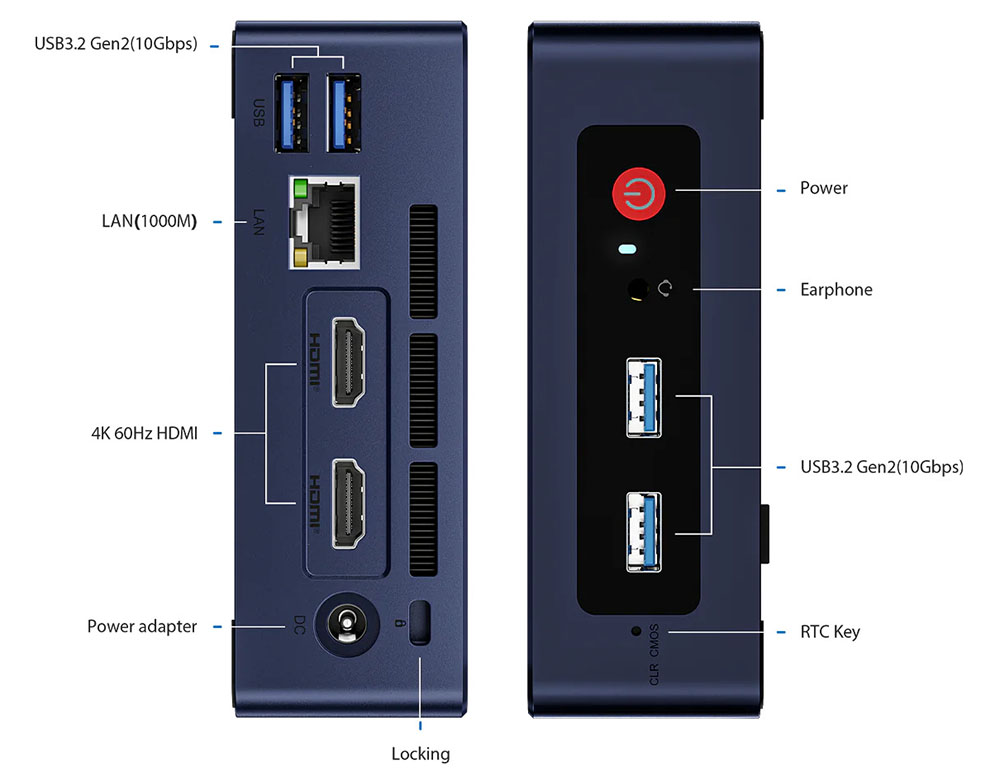 USB3.2 Gen2(10Gbps)

USB

LAN(1000M)

LAN

HDMI

4K 60Hz HDMI

HDMI

Power adapter

DC

Locking

Power

Earphone

USB3.2 Gen2(10Gbps)

RTC Key

CLR CMOS