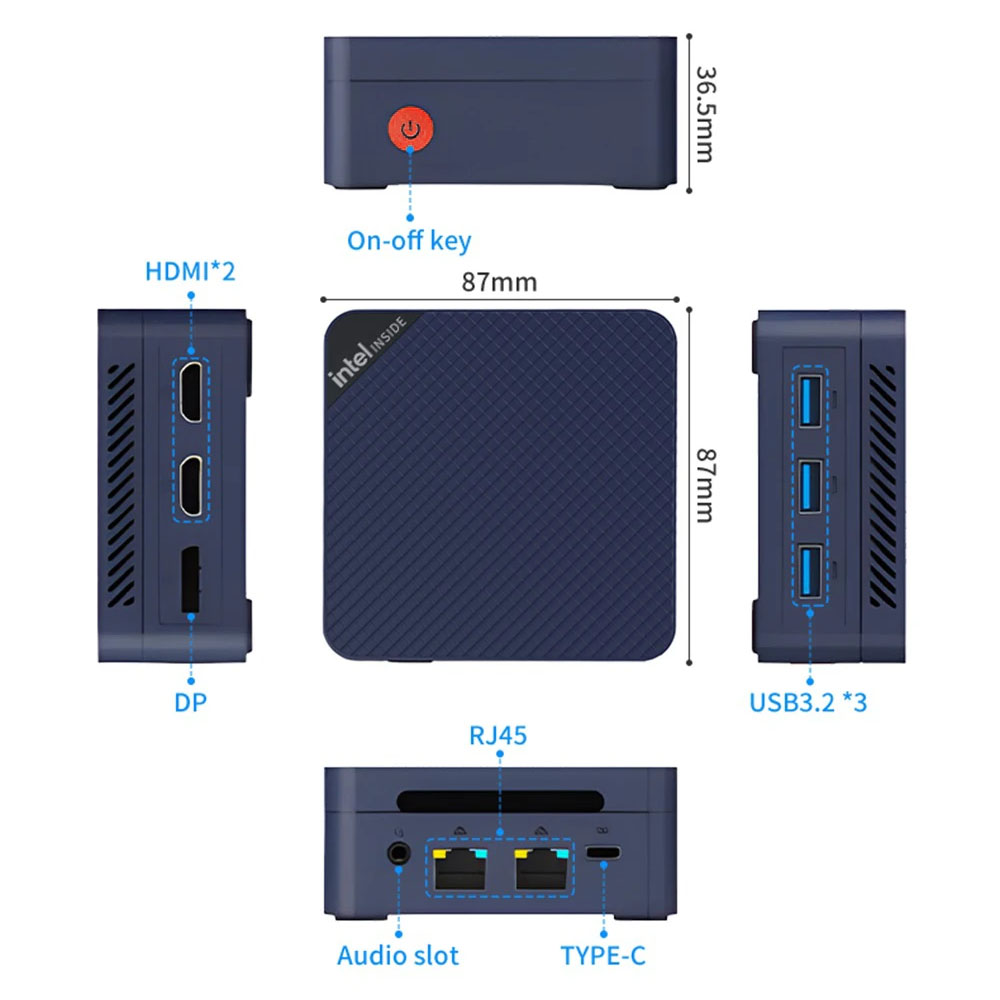 36.5mm

On-off key

HDMI*2

87mm

intel INSIDE

87mm

DP

USB3.2 *3

RJ45

Audio slot

TYPE-C